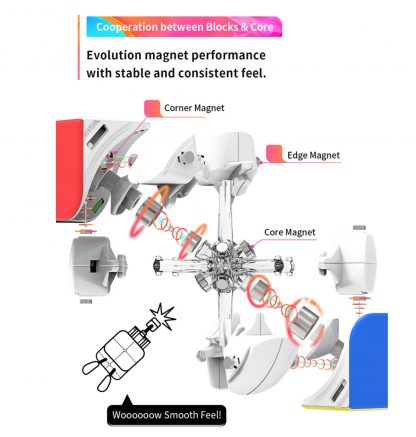 Cooperation between Blocks & Core

Evolution magnet performance with stable and consistent feel.

Corner Magnet

Edge Magnet

Core Magnet

Woooooow Smooth Feel!